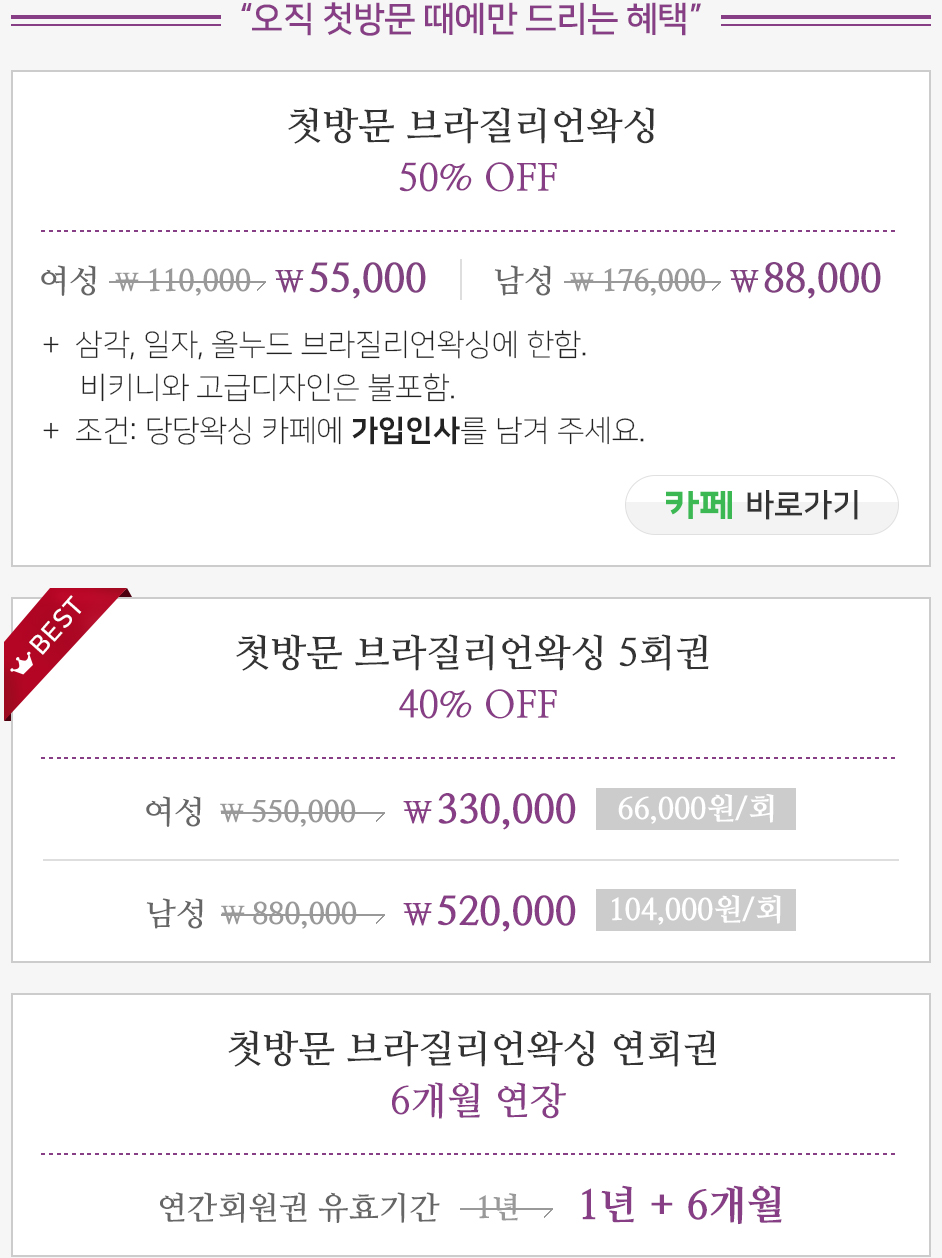 "오직 첫방문 때에만 드리는 혜택"

첫방문 브라질리언왁싱
50% OFF

여성 ₩110,000 ₩55,000 남성 ₩176,000 ₩88,000

+ 삼각, 일자, 올누드 브라질리언왁싱에 한함. 비키니와 고급디자인은 불포함.
+ 조건: 당당왁싱 카페에 가입인사를 남겨 주세요.

카페 바로가기

BEST

첫방문 브라질리언왁싱 5회권
40% OFF

여성 ₩550,000 ₩330,000 66,000원/회

남성 ₩880,000 ₩520,000 104,000원/회

첫방문 브라질리언왁싱 연회권
6개월 연장

연간회원권 유효기간 1년 1년 + 6개월